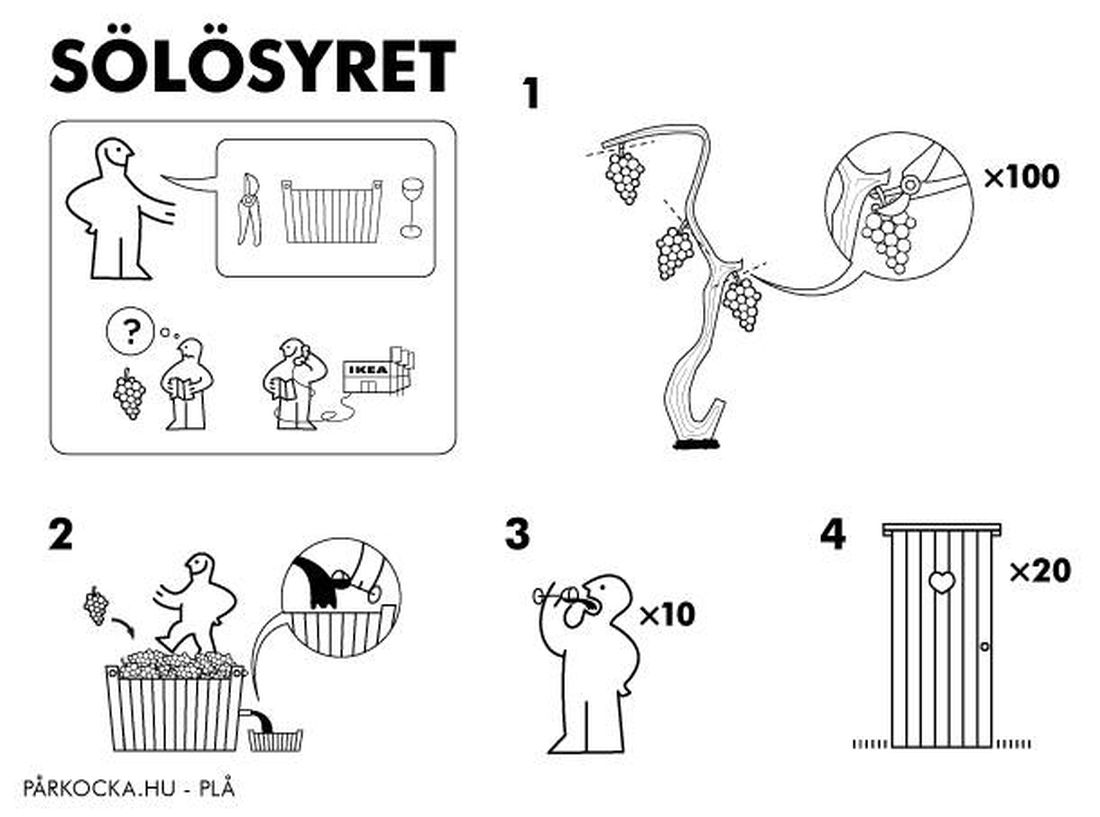 SÖLÖSYRET

?

IKEA

1

×100

2

3

×10

4

×20

PÅRKOCKA.HU - PLÅ